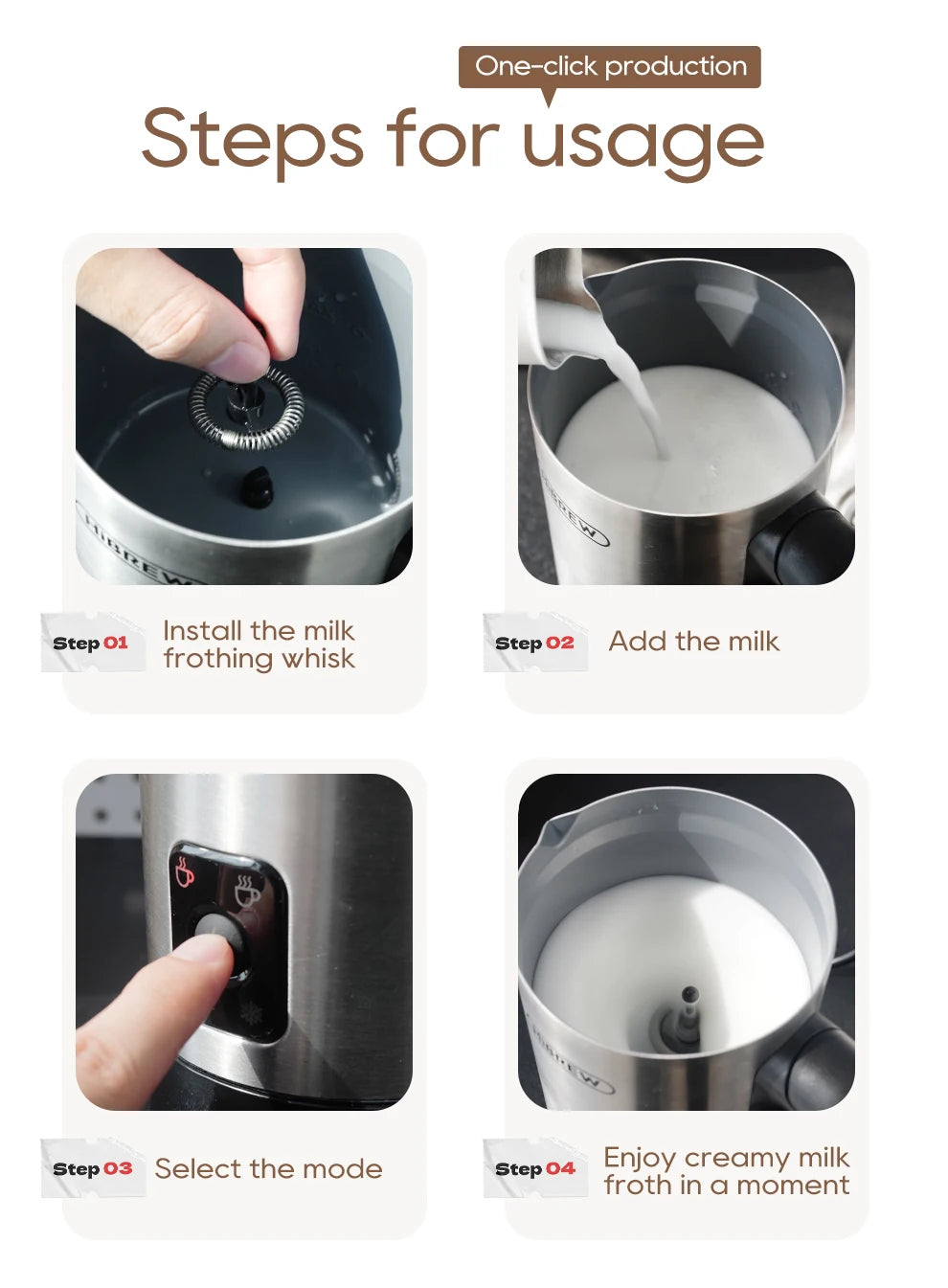 One-click production

Steps for usage

HIBREW

Step 01 Install the milk frothing whisk

HIBREW

Step 02 Add the milk

Step 03 Select the mode

HIBREW

Step 04 Enjoy creamy milk froth in a moment