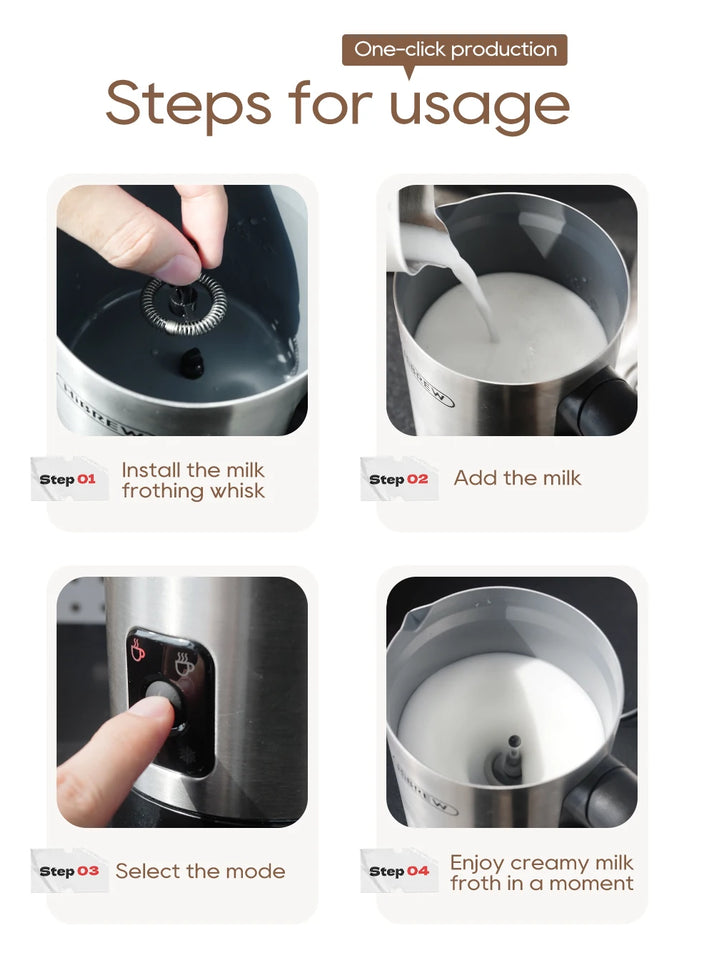 One-click production

Steps for usage

HIBREW

Step 01 Install the milk frothing whisk

HIBREW

Step 02 Add the milk

Step 03 Select the mode

HIBREW

Step 04 Enjoy creamy milk froth in a moment